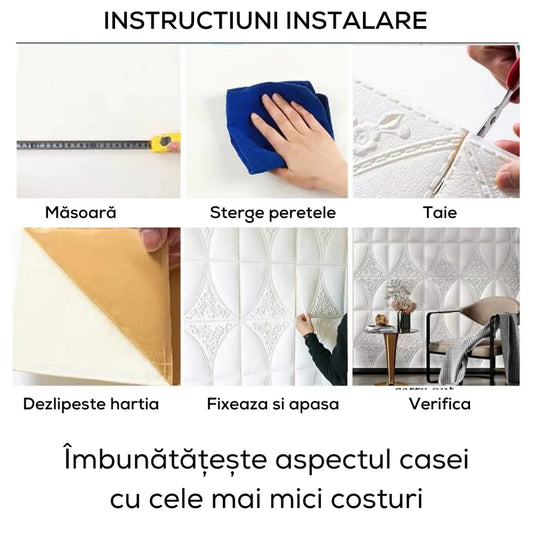 INSTRUCTIUNI INSTALARE

Măsoară

Sterge peretele

Taie

Dezlipeste hartia

Fixeaza si apasa

Verifica

Îmbunătățește aspectul casei cu cele mai mici costuri