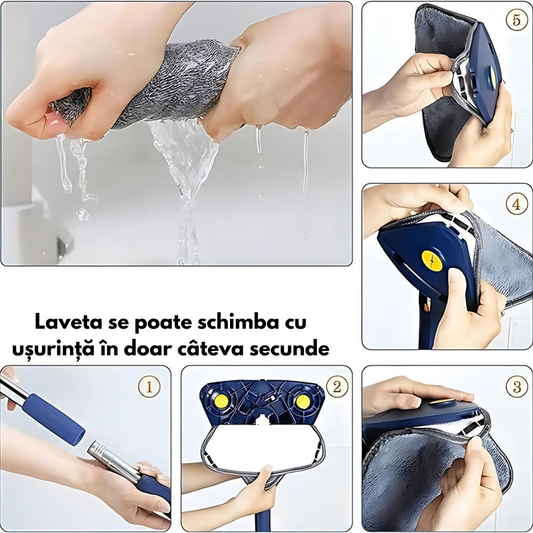 5

4

Laveta se poate schimba cu ușurință în doar câteva secunde

1

2

3