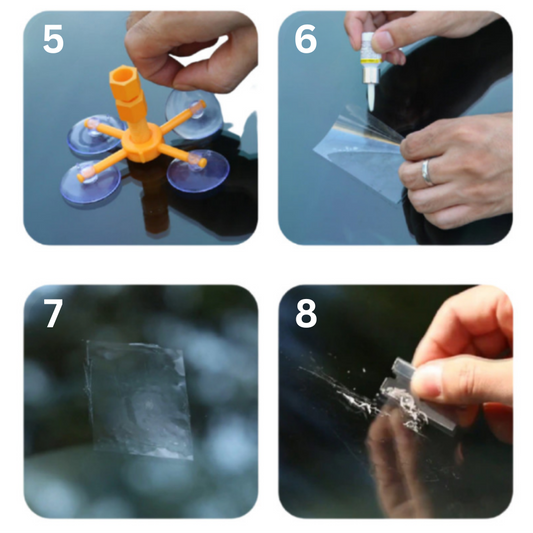 5

6

7

8