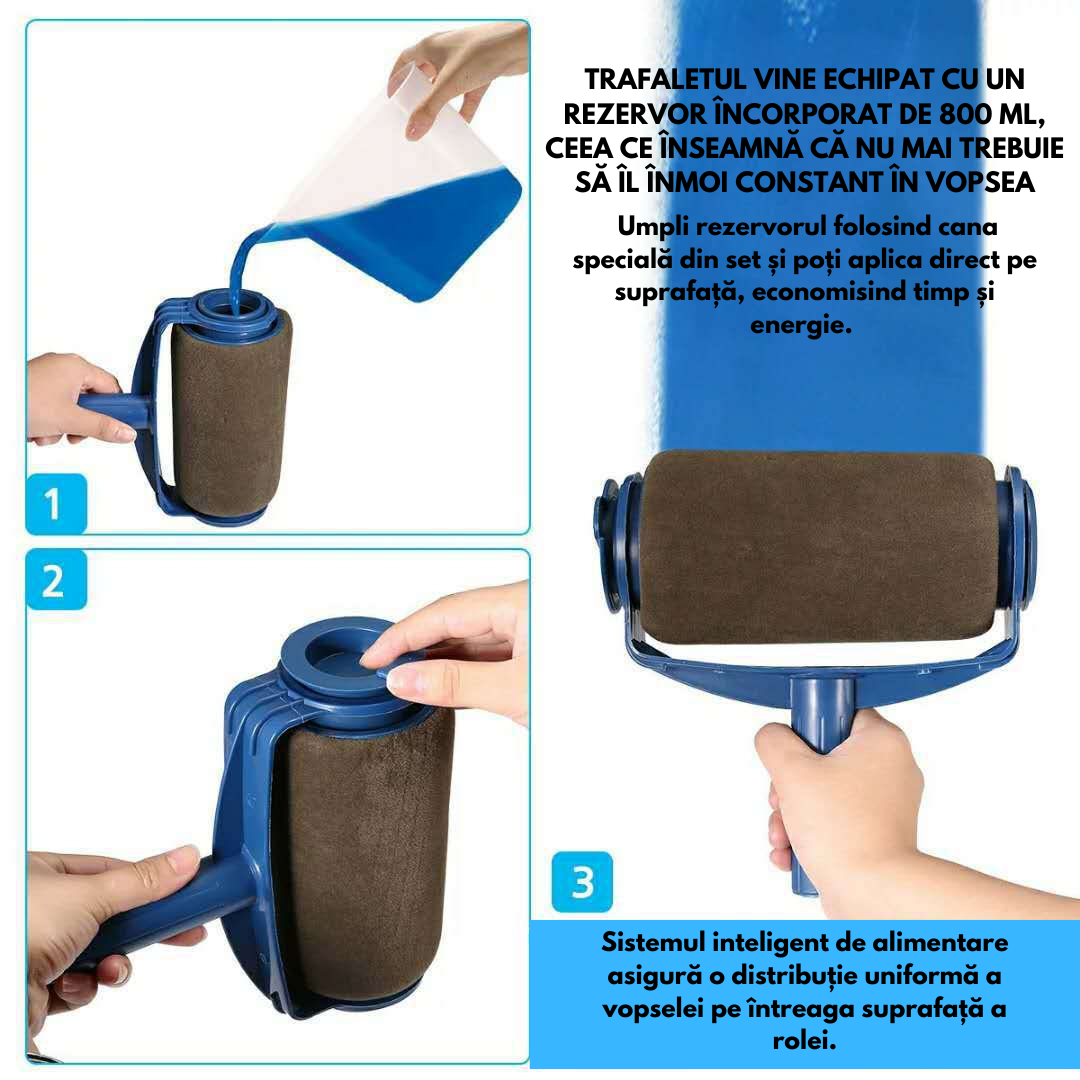 TRAFALETUL VINE ECHIPAT CU UN REZERVOR ÎNCORPORAT DE 800 ML, CEEA CE ÎNSEAMNĂ CĂ NU MAI TREBUIE SĂ ÎL ÎNMOI CONSTANT ÎN VOPSEA

Umpli rezervorul folosind cana specială din set și poți aplica direct pe suprafață, economisind timp și energie.

1

2

3

Sistemul inteligent de alimentare asigură o distribuție uniformă a vopselei pe întreaga suprafață a rolei.