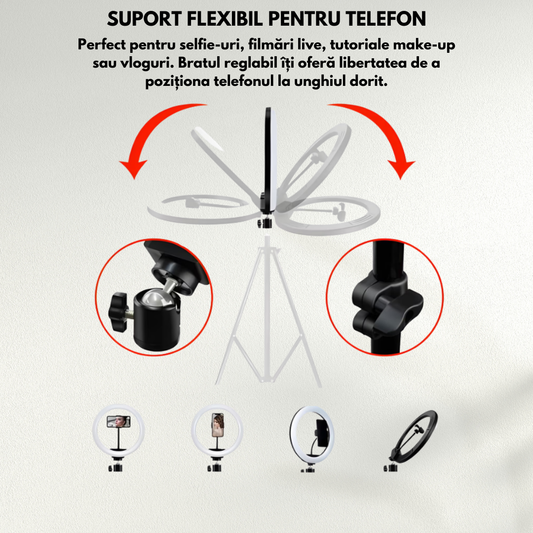 SUPORT FLEXIBIL PENTRU TELEFON

Perfect pentru selfie-uri, filmări live, tutoriale make-up sau vloguri. Bratul reglabil îți oferă libertatea de a poziționa telefonul la unghiul dorit.